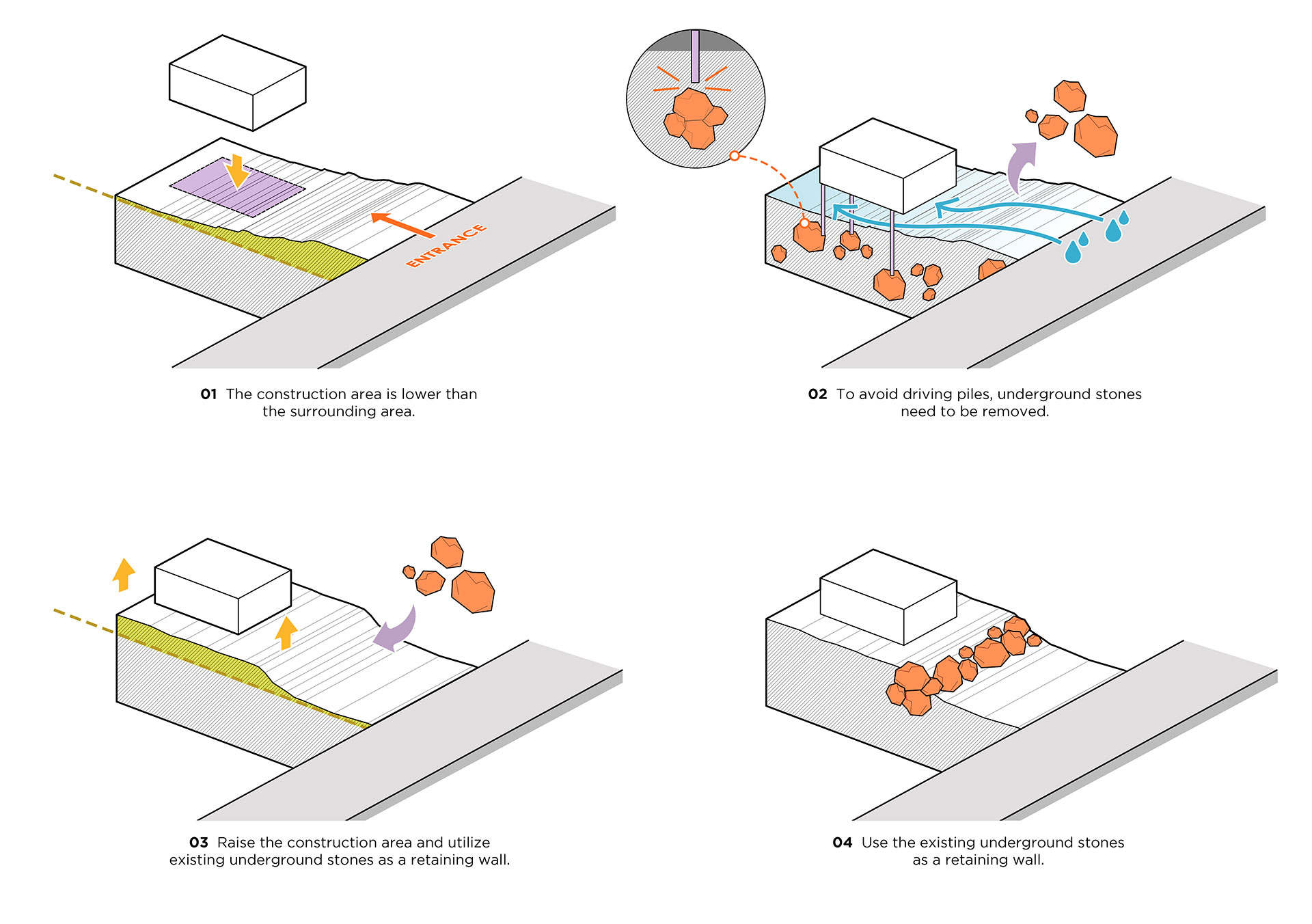 ENTRANCE

01 The construction area is lower than the surrounding area.

02 To avoid driving piles, underground stones need to be removed.

03 Raise the construction area and utilize existing underground stones as a retaining wall.

04 Use the existing underground stones as a retaining wall.