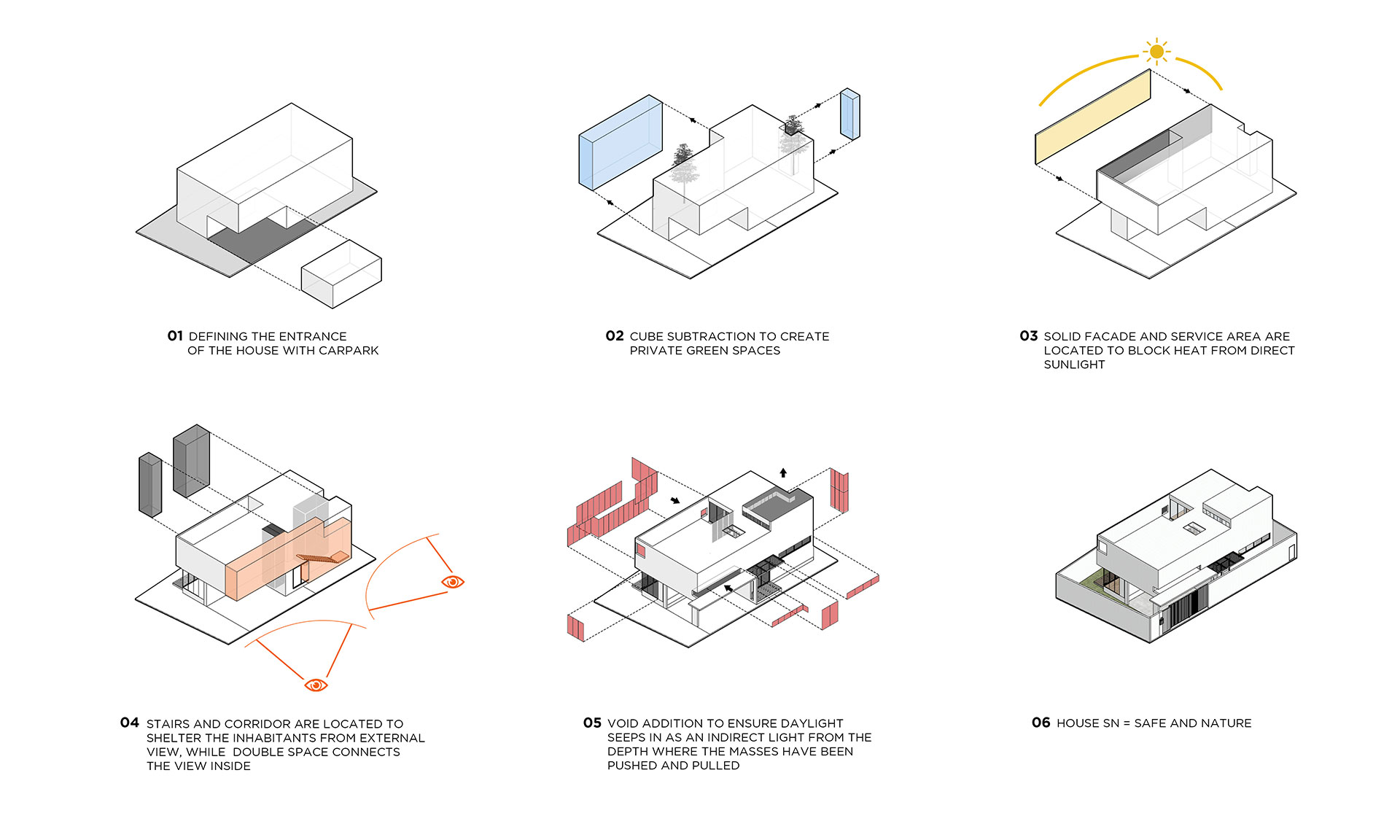 01 DEFINING THE ENTRANCE OF THE HOUSE WITH CARPARK

02 CUBE SUBTRACTION TO CREATE PRIVATE GREEN SPACES

03 SOLID FACADE AND SERVICE AREA ARE LOCATED TO BLOCK HEAT FROM DIRECT SUNLIGHT

04 STAIRS AND CORRIDOR ARE LOCATED TO SHELTER THE INHABITANTS FROM EXTERNAL VIEW, WHILE DOUBLE SPACE CONNECTS THE VIEW INSIDE

05 VOID ADDITION TO ENSURE DAYLIGHT SEEPS IN AS AN INDIRECT LIGHT FROM THE DEPTH WHERE THE MASSES HAVE BEEN PUSHED AND PULLED

06 HOUSE SN = SAFE AND NATURE