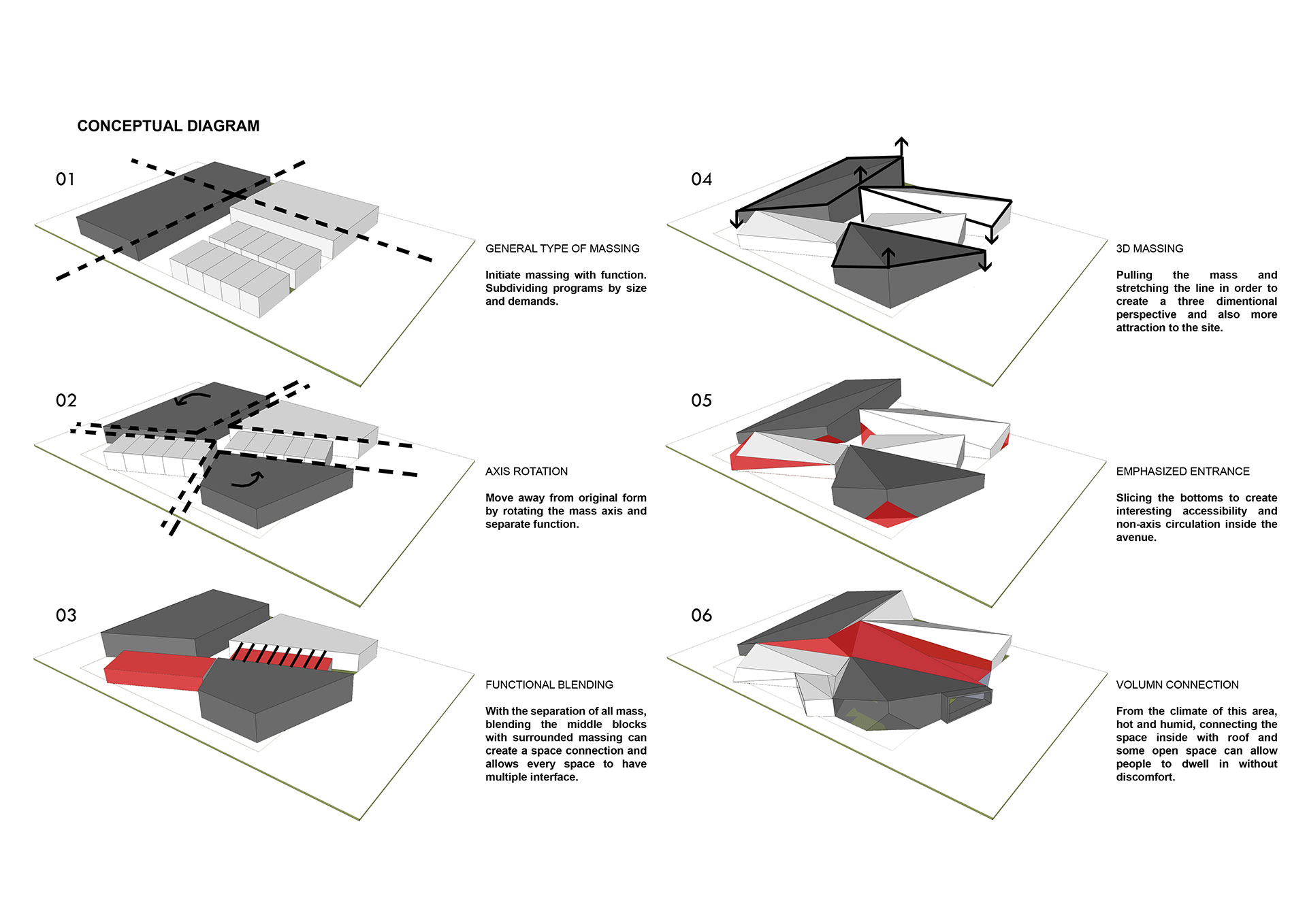 CONCEPTUAL DIAGRAM

01

GENERAL TYPE OF MASSING

Initiate massing with function. Subdividing programs by size and demands.

02

AXIS ROTATION

Move away from original form by rotating the mass axis and separate function.

03

FUNCTIONAL BLENDING

With the separation of all mass, blending the middle blocks with surrounded massing can create a space connection and allows every space to have multiple interface.

04

3D MASSING

Pulling the mass and stretching the line in order to create a three dimentional perspective and also more attraction to the site.

05

EMPHASIZED ENTRANCE

Slicing the bottoms to create interesting accessibility and non-axis circulation inside the avenue.

06

VOLUMN CONNECTION

From the climate of this area, hot and humid, connecting the space inside with roof and some open space can allow people to dwell in without discomfort.